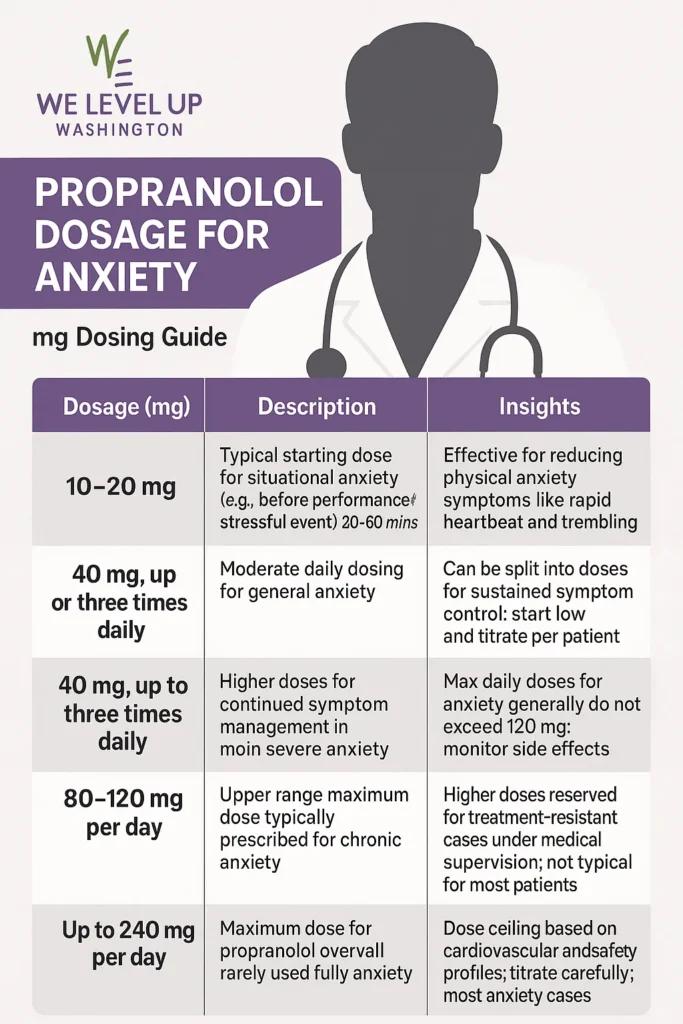 WE LEVEL UP
WASHINGTON

PROPRANOLOL DOSAGE FOR ANXIETY

mg Dosing Guide

| Dosage (mg) | Description | Insights |
|---|---|---|
| 10–20 mg | Typical starting dose for situational anxiety (e.g., before performance stressful event) 20-60 mins | Effective for reducing physical anxiety symptoms like rapid heartbeat and trembling |
| 40 mg, up or three times daily | Moderate daily dosing for general anxiety | Can be split into doses for sustained symptom control: start low and titrate per patient |
| 40 mg, up to three times daily | Higher doses for continued symptom management in moin severe anxiety | Max daily doses for anxiety generally do not exceed 120 mg: monitor side effects |
| 80–120 mg per day | Upper range maximum dose typically prescribed for chronic anxiety | Higher doses reserved for treatment-resistant cases under medical supervision; not typical for most patients |
| Up to 240 mg per day | Maximum dose for propranolol overvall rarely used fully anxiety | Dose ceiling based on cardiovascular andsafety profiles; titrate carefully; most anxiety cases |